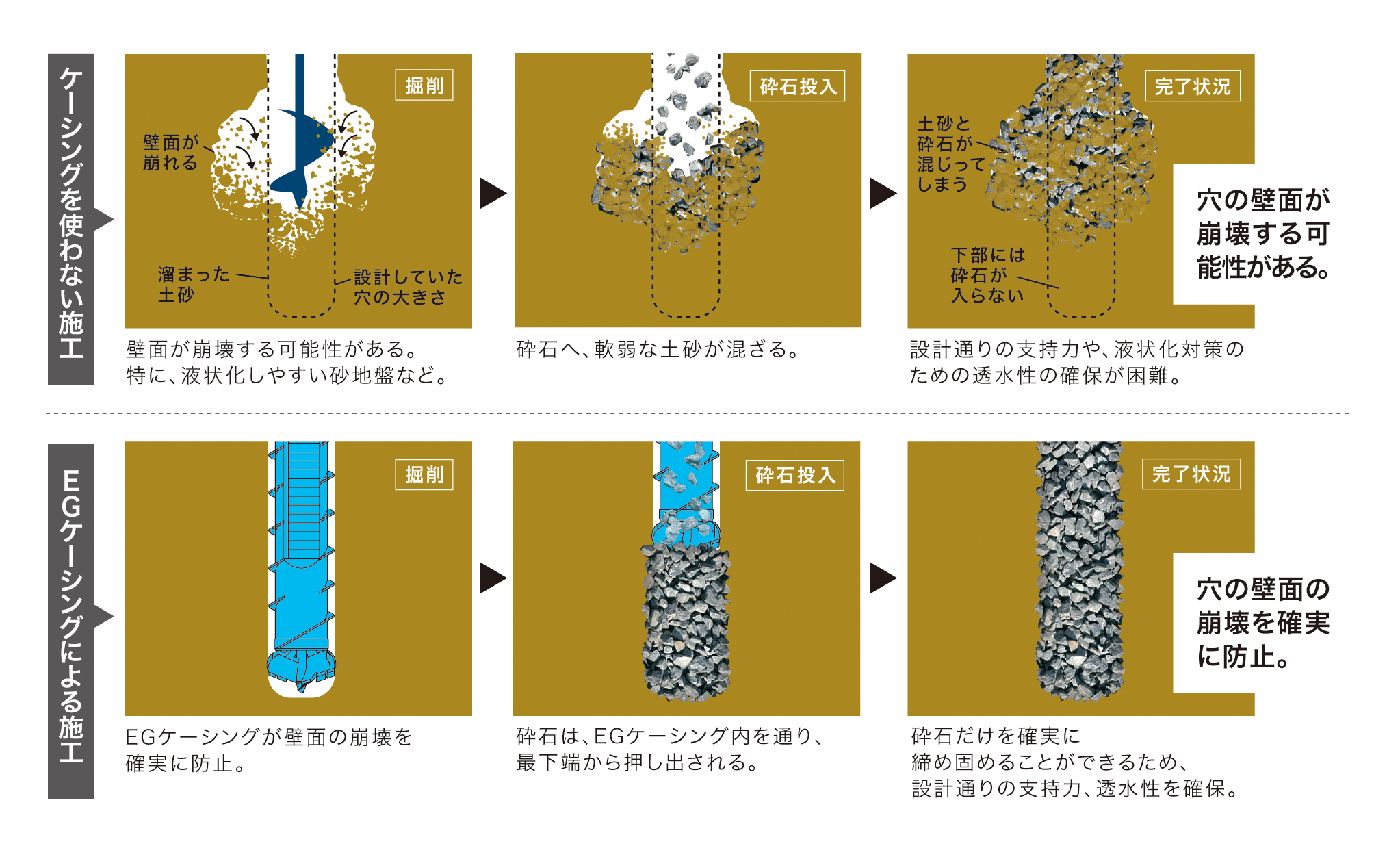 ケーシングを使わない施工

掘削

壁面が崩れる

溜まった土砂

設計していた穴の大きさ

壁面が崩壊する可能性がある。特に、液状化しやすい砂地盤など。

砕石投入

砕石へ、軟弱な土砂が混ざる。

完了状況

土砂と砕石が混じってしまう

下部には砕石が入らない

穴の壁面が崩壊する可能性がある。

設計通りの支持力や、液状化対策のための透水性の確保が困難。

EGケーシングによる施工

掘削

EGケーシングが壁面の崩壊を確実に防止。

砕石投入

砕石は、EGケーシング内を通り、最下端から押し出される。

完了状況

穴の壁面の崩壊を確実に防止。

砕石だけを確実に締め固めることができるため、設計通りの支持力、透水性を確保。